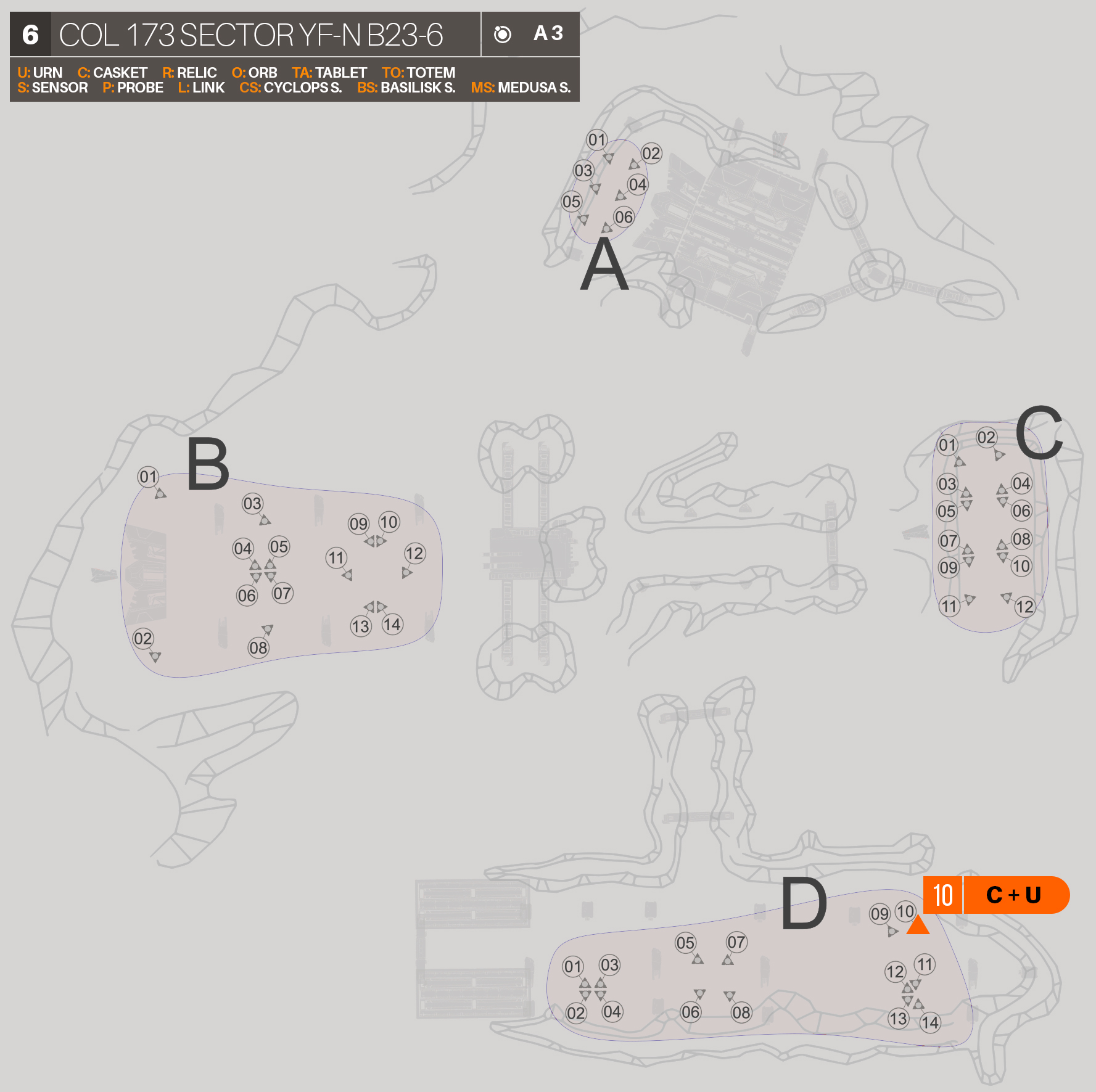 6 COL 173 SECTOR YF-N B23-6

A 3

U: URN C: CASKET R: RELIC O: ORB TA: TABLET TO: TOTEM
S: SENSOR P: PROBE L: LINK CS: CYCLOPS S. BS: BASILISK S. MS: MEDUSA S.

A
01 02 03 04 05 06

B
01 02 03 04 05 06 07 08 09 10 11 12 13 14

C
01 02 03 04 05 06 07 08 09 10 11 12

D
01 02 03 04 05 06 07 08 09 10 11 12 13 14

10 C + U